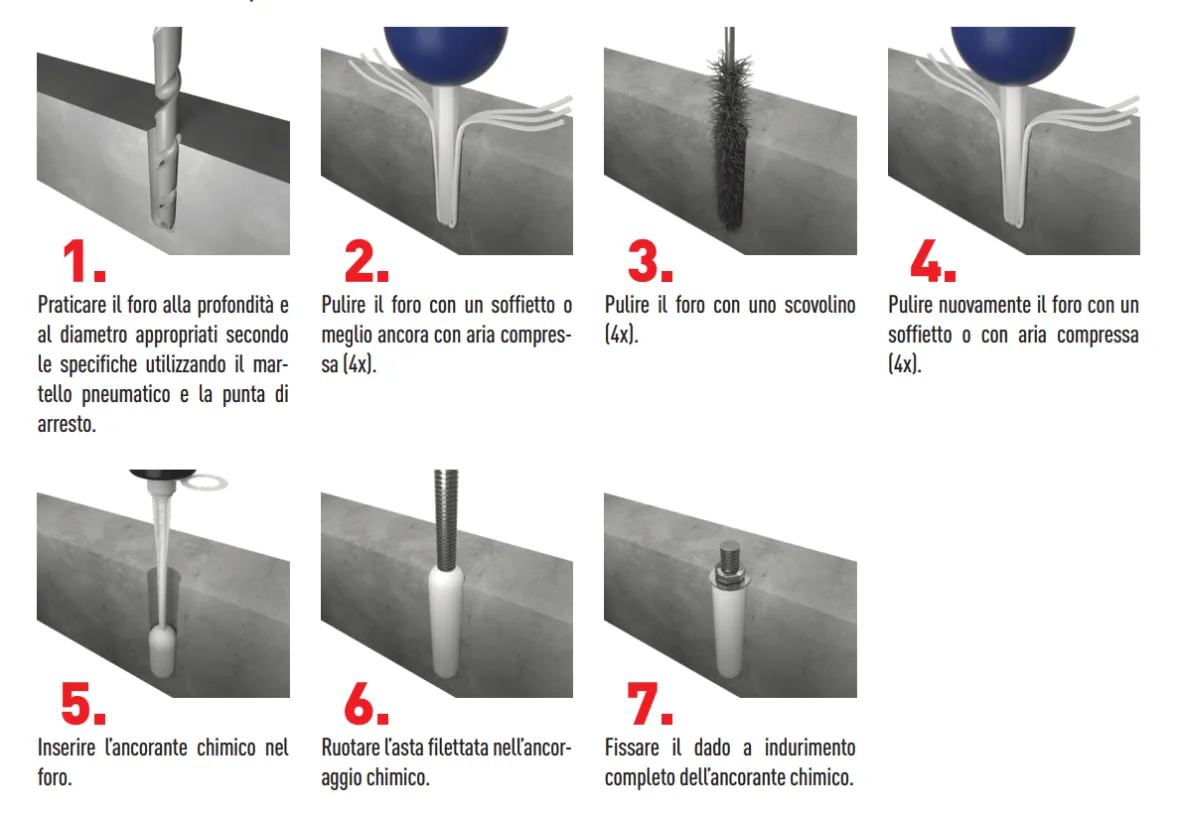 1.

Praticare il foro alla profondità e al diametro appropriati secondo le specifiche utilizzando il martello pneumatico e la punta di arresto.

2.

Pulire il foro con un soffietto o meglio ancora con aria compressa (4x).

3.

Pulire il foro con uno scovolino (4x).

4.

Pulire nuovamente il foro con un soffietto o con aria compressa (4x).

5.

Inserire l'ancorante chimico nel foro.

6.

Ruotare l'asta filettata nell'ancoraggio chimico.

7.

Fissare il dado a indurimento completo dell'ancorante chimico.