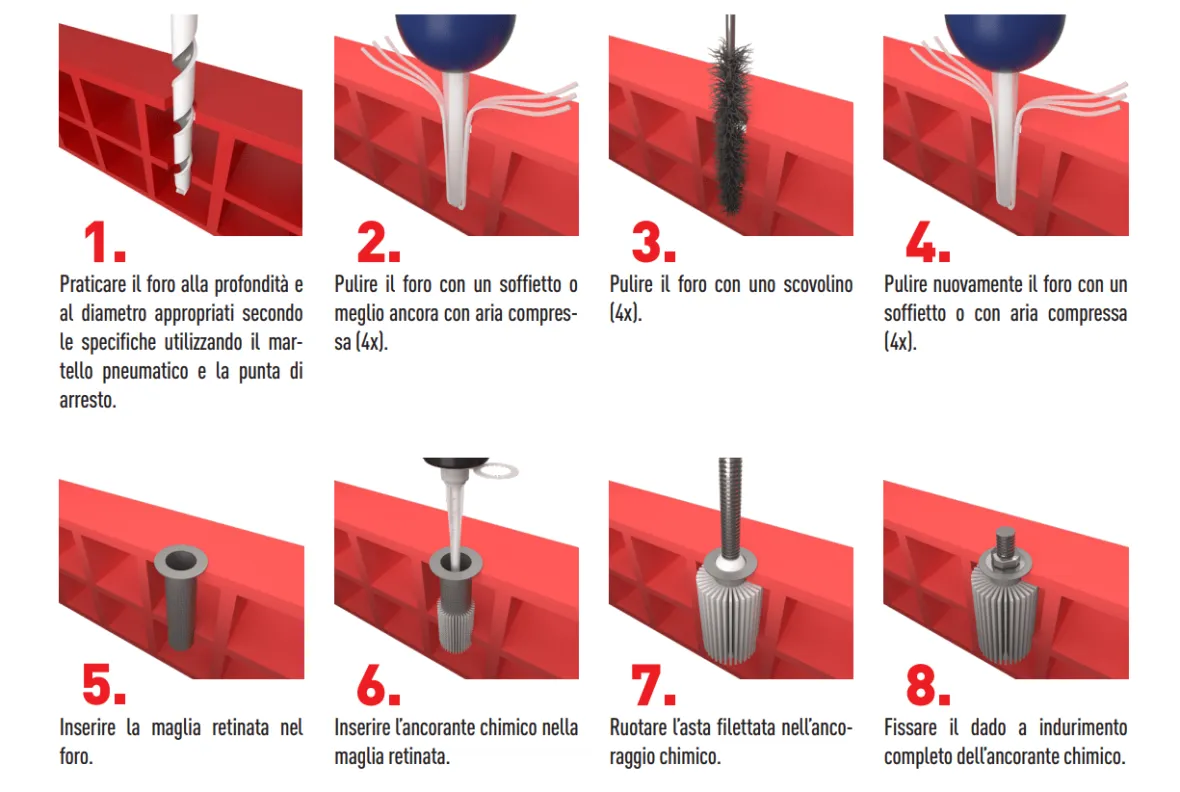 1.
Praticare il foro alla profondità e al diametro appropriati secondo le specifiche utilizzando il martello pneumatico e la punta di arresto.

2.
Pulire il foro con un soffietto o meglio ancora con aria compressa (4x).

3.
Pulire il foro con uno scovolino (4x).

4.
Pulire nuovamente il foro con un soffietto o con aria compressa (4x).

5.
Inserire la maglia retinata nel foro.

6.
Inserire l'ancorante chimico nella maglia retinata.

7.
Ruotare l'asta filettata nell'ancoraggio chimico.

8.
Fissare il dado a indurimento completo dell'ancorante chimico.